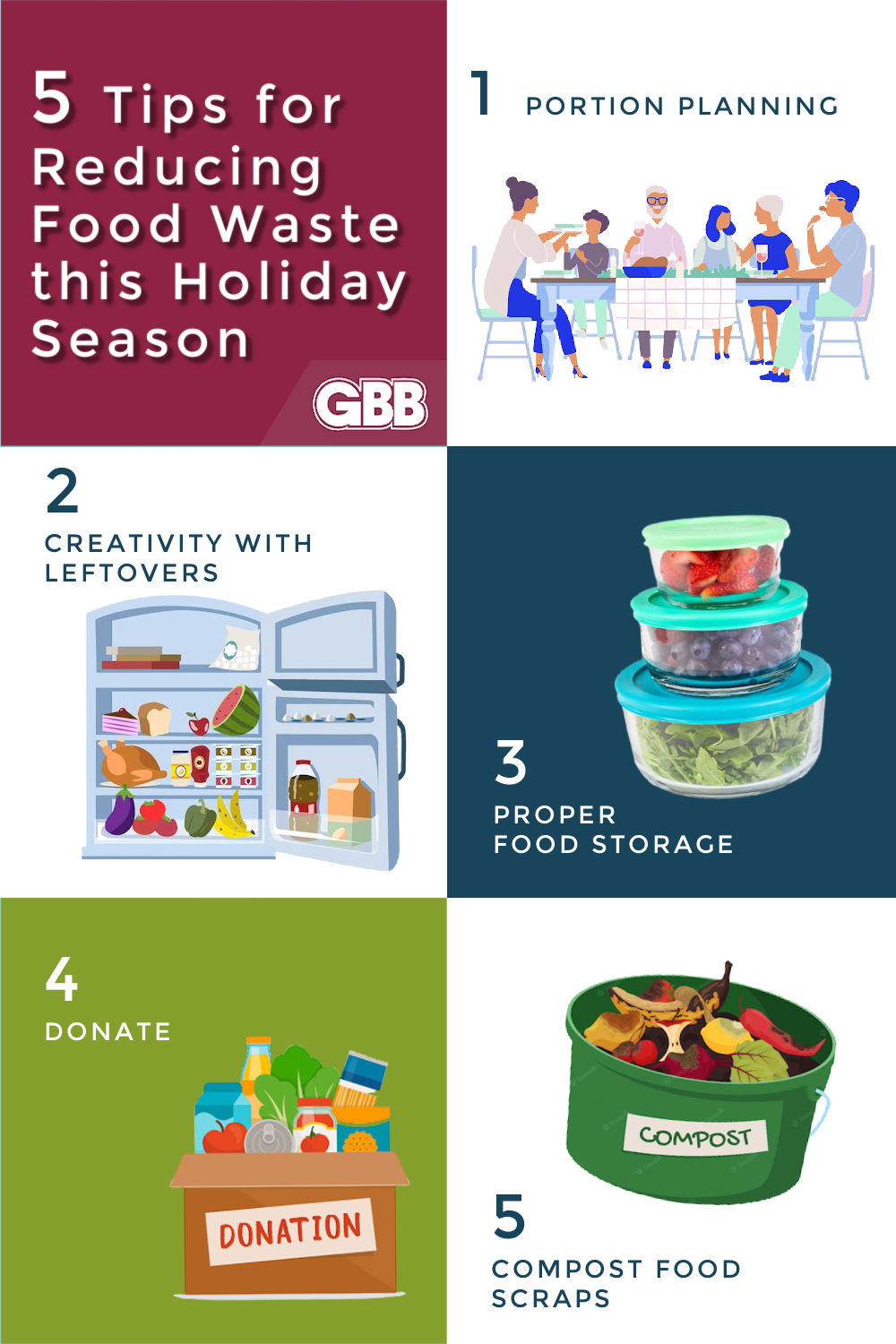 5 Tips for Reducing Food Waste this Holiday Season

GBB

1
PORTION PLANNING

2
CREATIVITY WITH LEFTOVERS

3
PROPER FOOD STORAGE

4
DONATE

DONATION

COMPOST

5
COMPOST FOOD SCRAPS